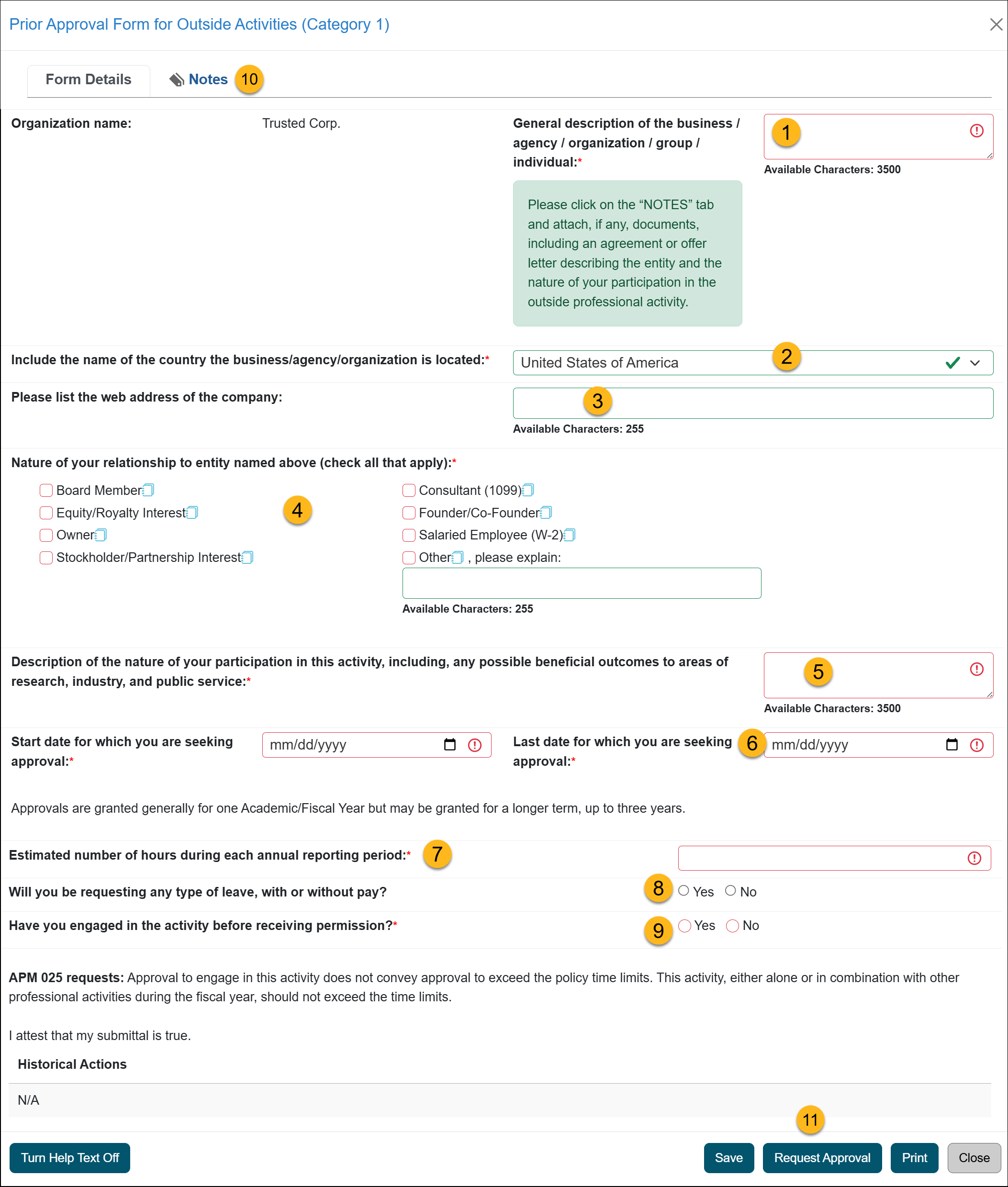 Prior Approval Form for Outside Activities (Category 1)

Form Details

Notes 10

Organization name: Trusted Corp.

General description of the business / agency / organization / group / individual:*

1

Available Characters: 3500

Please click on the “NOTES” tab and attach, if any, documents, including an agreement or offer letter describing the entity and the nature of your participation in the outside professional activity.

Include the name of the country the business/agency/organization is located:*

United States of America 2

Please list the web address of the company:

3

Available Characters: 255

Nature of your relationship to entity named above (check all that apply):*

Board Member

Equity/Royalty Interest

Owner

Stockholder/Partnership Interest

4

Consultant (1099)

Founder/Co-Founder

Salaried Employee (W-2)

Other , please explain:

Available Characters: 255

Description of the nature of your participation in this activity, including, any possible beneficial outcomes to areas of research, industry, and public service:*

5

Available Characters: 3500

Start date for which you are seeking approval:* mm/dd/yyyy

Last date for which you are seeking approval:* 6 mm/dd/yyyy

Approvals are granted generally for one Academic/Fiscal Year but may be granted for a longer term, up to three years.

Estimated number of hours during each annual reporting period:* 7

Will you be requesting any type of leave, with or without pay? 8 Yes No

Have you engaged in the activity before receiving permission?* 9 Yes No

APM 025 requests: Approval to engage in this activity does not convey approval to exceed the policy time limits. This activity, either alone or in combination with other professional activities during the fiscal year, should not exceed the time limits.

I attest that my submittal is true.

Historical Actions

N/A

11

Turn Help Text Off

Save Request Approval Print Close